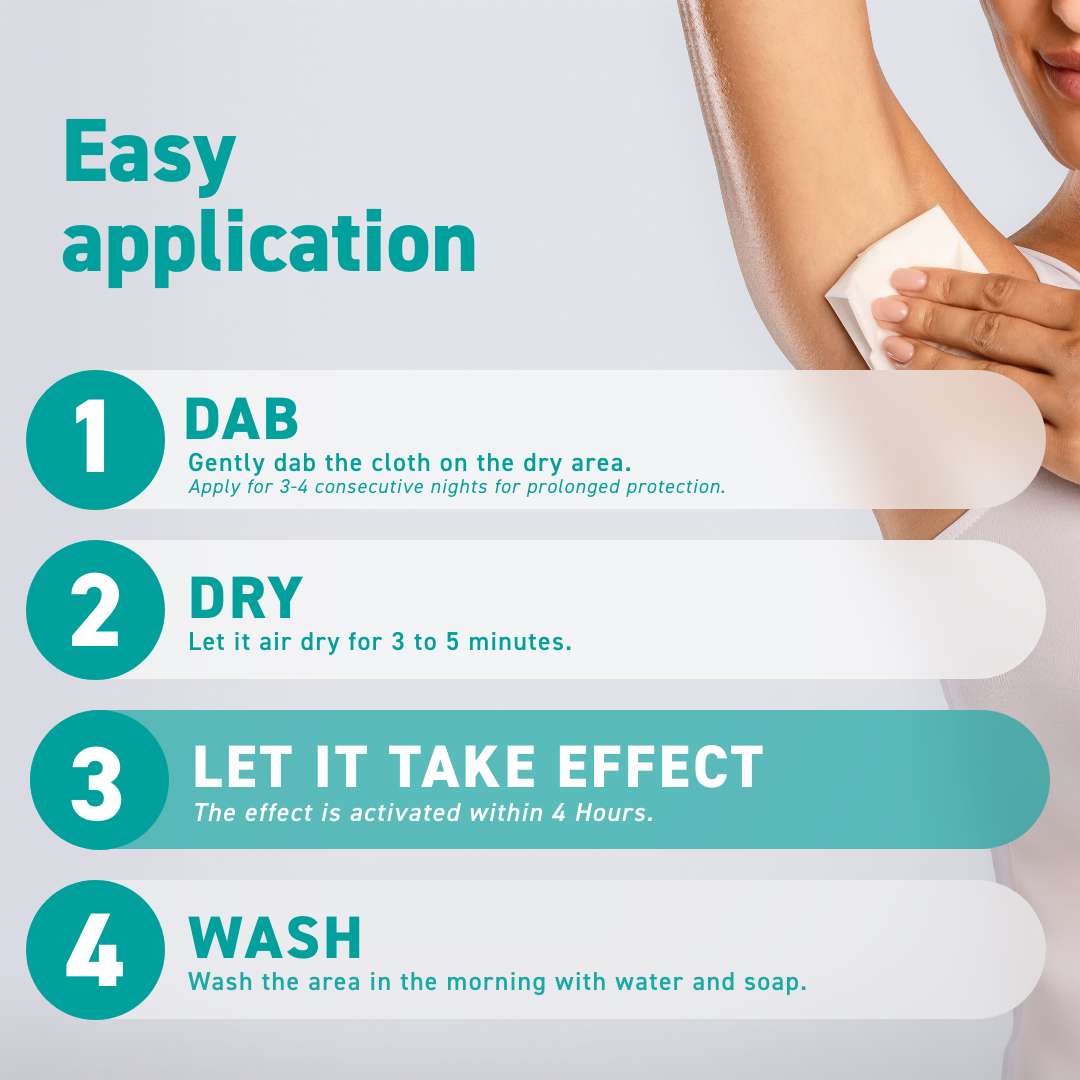 Easy application

1
DAB
Gently dab the cloth on the dry area.
Apply for 3-4 consecutive nights for prolonged protection.

2
DRY
Let it air dry for 3 to 5 minutes.

3
LET IT TAKE EFFECT
The effect is activated within 4 Hours.

4
WASH
Wash the area in the morning with water and soap.